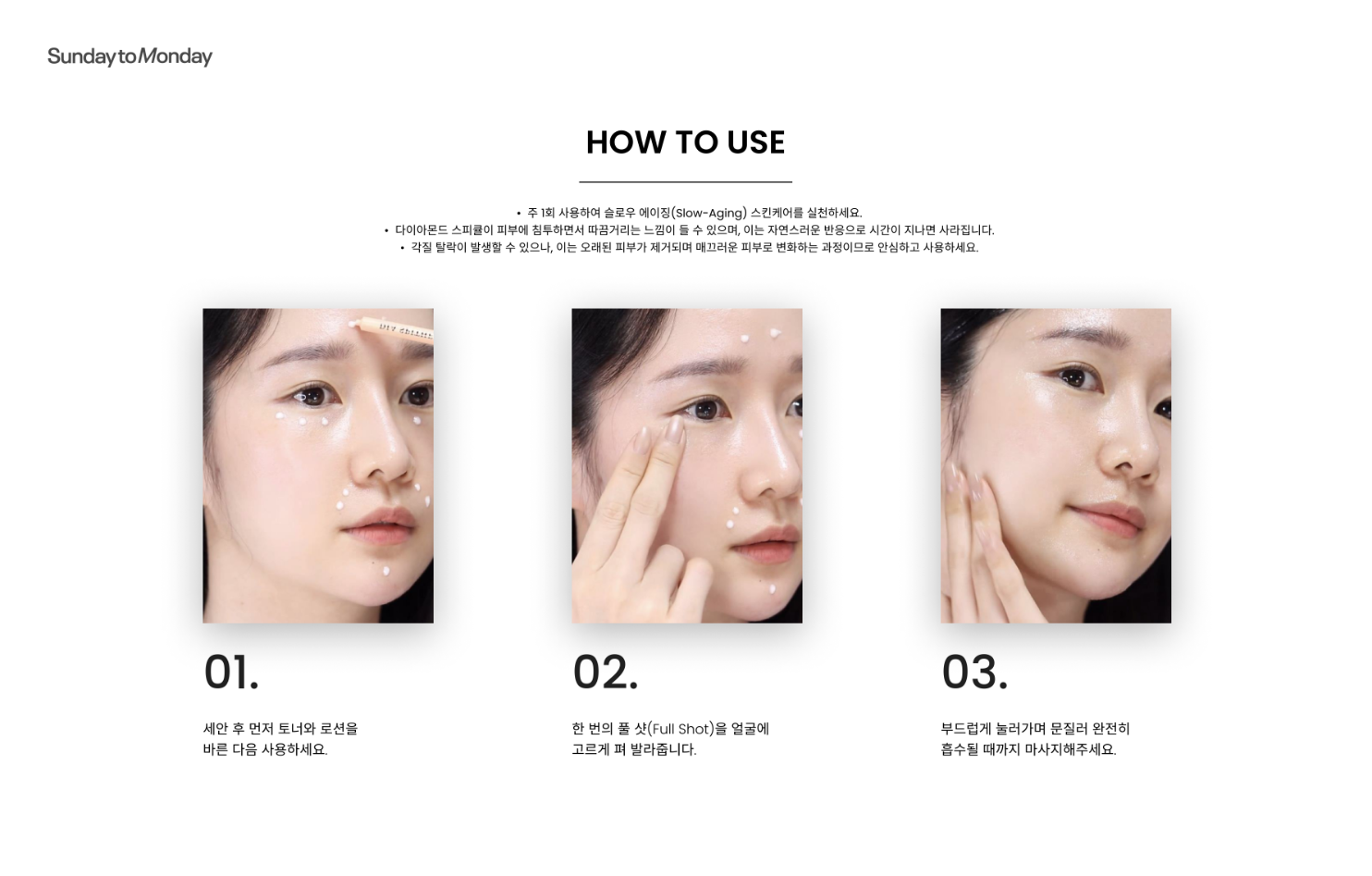 SundaytoMonday

HOW TO USE

• 주 1회 사용하여 슬로우 에이징(Slow-Aging) 스킨케어를 실천하세요.
• 다이아몬드 스피큘이 피부에 침투하면서 따끔거리는 느낌이 들 수 있으며, 이는 자연스러운 반응으로 시간이 지나면 사라집니다.
• 각질 탈락이 발생할 수 있으나, 이는 오래된 피부가 제거되며 매끄러운 피부로 변화하는 과정이므로 안심하고 사용하세요.

01.

세안 후 먼저 토너와 로션을 바른 다음 사용하세요.

02.

한 번의 풀 샷(Full Shot)을 얼굴에 고르게 펴 발라줍니다.

03.

부드럽게 눌러가며 문질러 완전히 흡수될 때까지 마사지해주세요.