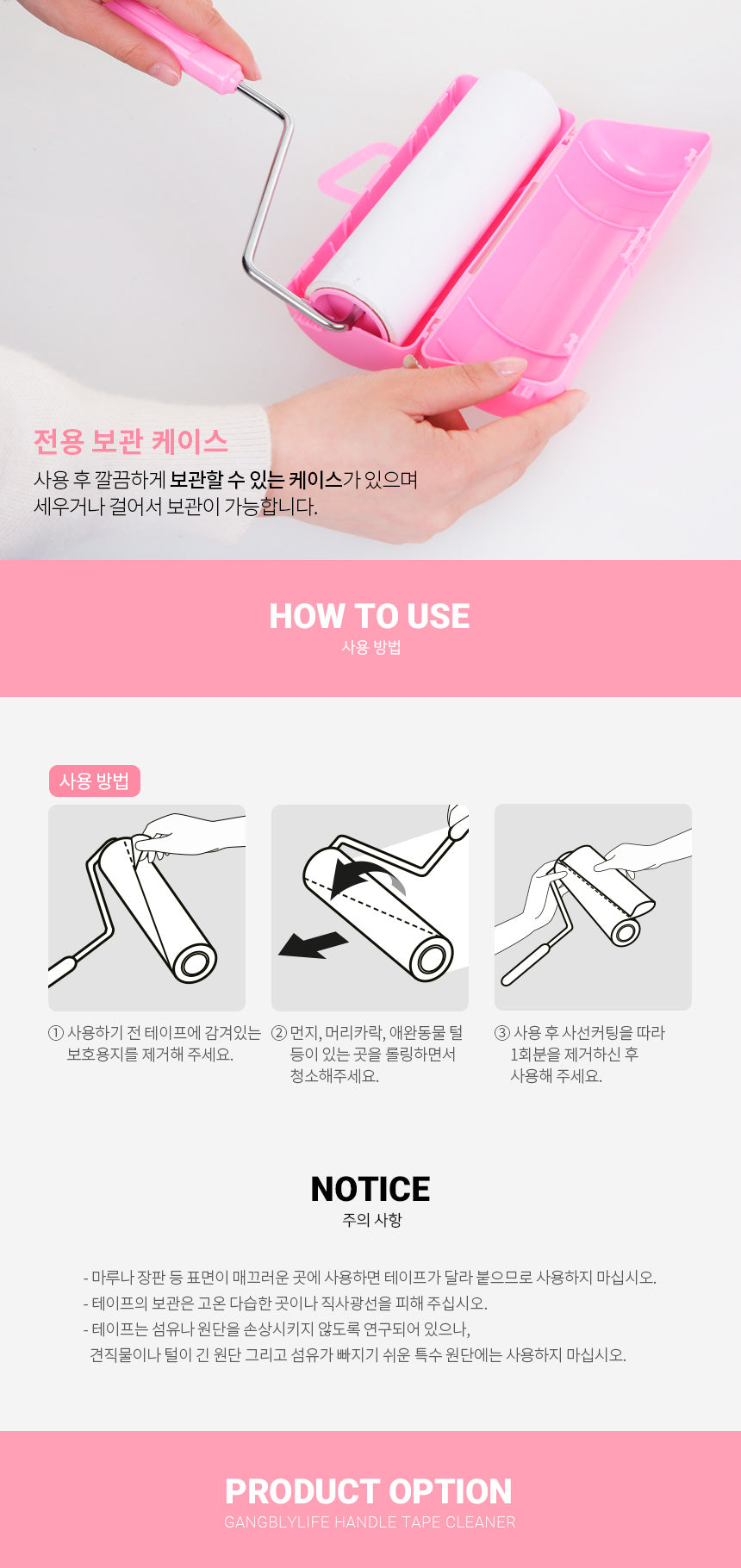 전용 보관 케이스

사용 후 깔끔하게 보관할 수 있는 케이스가 있으며
세우거나 걸어서 보관이 가능합니다.

HOW TO USE
사용 방법

사용 방법

① 사용하기 전 테이프에 감겨있는 보호용지를 제거해 주세요.

② 먼지, 머리카락, 애완동물 털 등이 있는 곳을 롤링하면서 청소해주세요.

③ 사용 후 사선커팅을 따라 1회분을 제거하신 후 사용해 주세요.

NOTICE
주의 사항

- 마루나 장판 등 표면이 매끄러운 곳에 사용하면 테이프가 달라 붙으므로 사용하지 마십시오.
- 테이프의 보관은 고온 다습한 곳이나 직사광선을 피해 주십시오.
- 테이프는 섬유나 원단을 손상시키지 않도록 연구되어 있으나, 견직물이나 털이 긴 원단 그리고 섬유가 빠지기 쉬운 특수 원단에는 사용하지 마십시오.

PRODUCT OPTION
GANGBLYLIFE HANDLE TAPE CLEANER