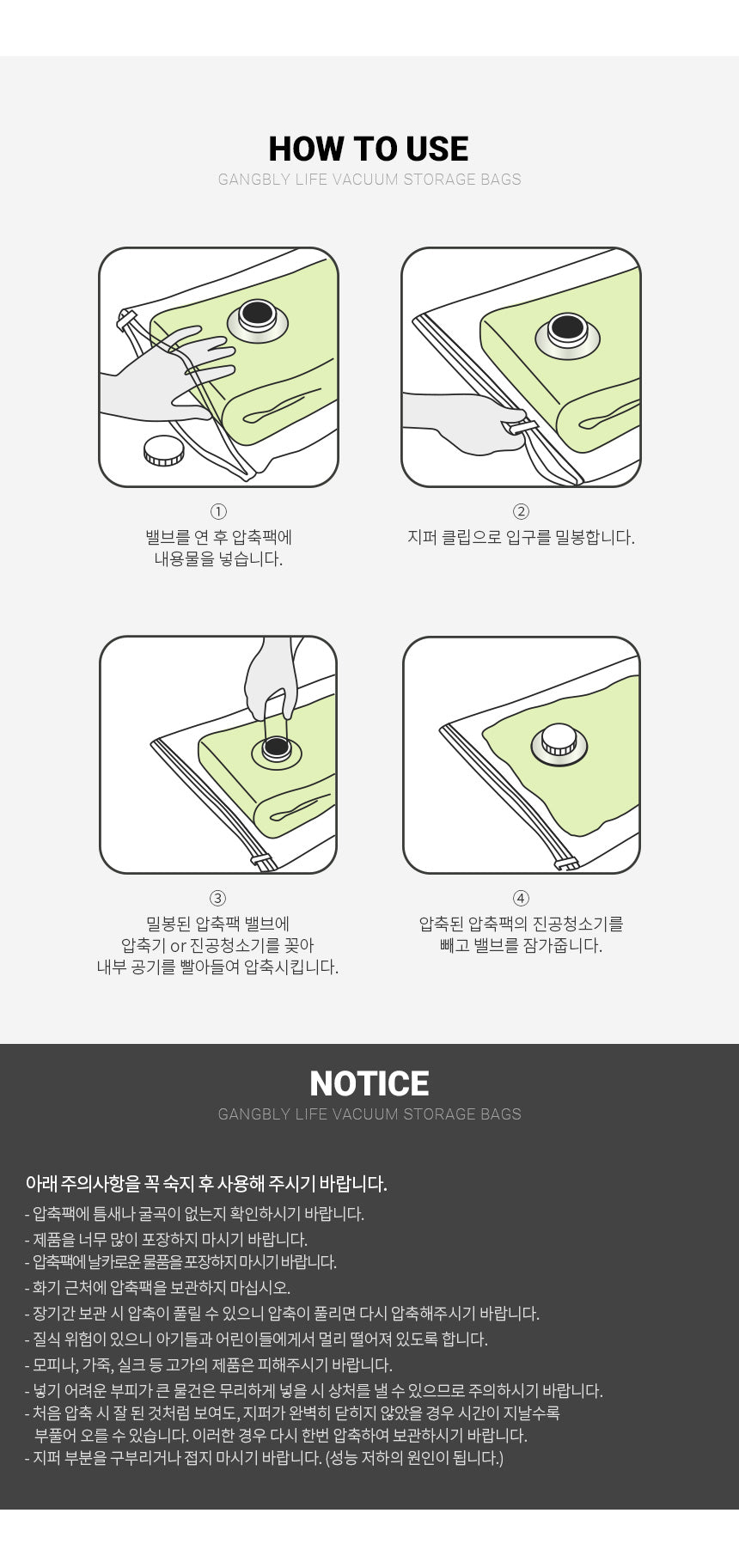 HOW TO USE

GANGBLY LIFE VACUUM STORAGE BAGS

①
밸브를 연 후 압축팩에
내용물을 넣습니다.

②
지퍼 클립으로 입구를 밀봉합니다.

③
밀봉된 압축팩 밸브에
압축기 or 진공청소기를 꽂아
내부 공기를 빨아들여 압축시킵니다.

④
압축된 압축팩의 진공청소기를
빼고 밸브를 잠가줍니다.

NOTICE

GANGBLY LIFE VACUUM STORAGE BAGS

아래 주의사항을 꼭 숙지 후 사용해 주시기 바랍니다.

- 압축팩에 틈새나 굴곡이 없는지 확인하시기 바랍니다.
- 제품을 너무 많이 포장하지 마시기 바랍니다.
- 압축팩에 날카로운 물품을 포장하지 마시기 바랍니다.
- 화기 근처에 압축팩을 보관하지 마십시오.
- 장기간 보관 시 압축이 풀릴 수 있으니 압축이 풀리면 다시 압축해주시기 바랍니다.
- 질식 위험이 있으니 아기들과 어린이들에게서 멀리 떨어져 있도록 합니다.
- 모피나, 가죽, 실크 등 고가의 제품은 피해주시기 바랍니다.
- 넣기 어려운 부피가 큰 물건은 무리하게 넣을 시 상처를 낼 수 있으므로 주의하시기 바랍니다.
- 처음 압축 시 잘 된 것처럼 보여도, 지퍼가 완벽히 닫히지 않았을 경우 시간이 지날수록 부풀어 오를 수 있습니다. 이러한 경우 다시 한번 압축하여 보관하시기 바랍니다.
- 지퍼 부분을 구부리거나 접지 마시기 바랍니다. (성능 저하의 원인이 됩니다.)